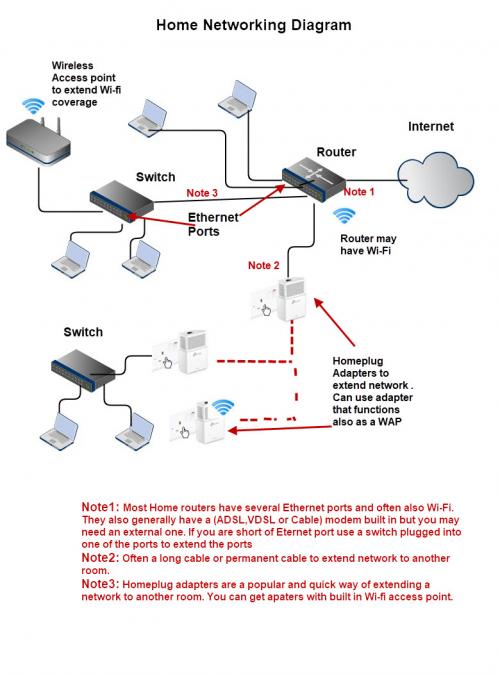 Home Networking Diagram

Wireless Access point to extend Wi-fi coverage

Internet

Router

Switch

Note 3

Note 1

Ethernet Ports

Router may have Wi-Fi

Note 2

Switch

Homeplug Adapters to extend network . Can use adapter that functions also as a WAP

Note1: Most Home routers have several Ethernet ports and often also Wi-Fi. They also generally have a (ADSL,VDSL or Cable) modem built in but you may need an external one. If you are short of Eternet port use a switch plugged into one of the ports to extend the ports

Note2: Often a long cable or permanent cable to extend network to another room.

Note3: Homeplug adapters are a popular and quick way of extending a network to another room. You can get apaters with built in Wi-fi access point.